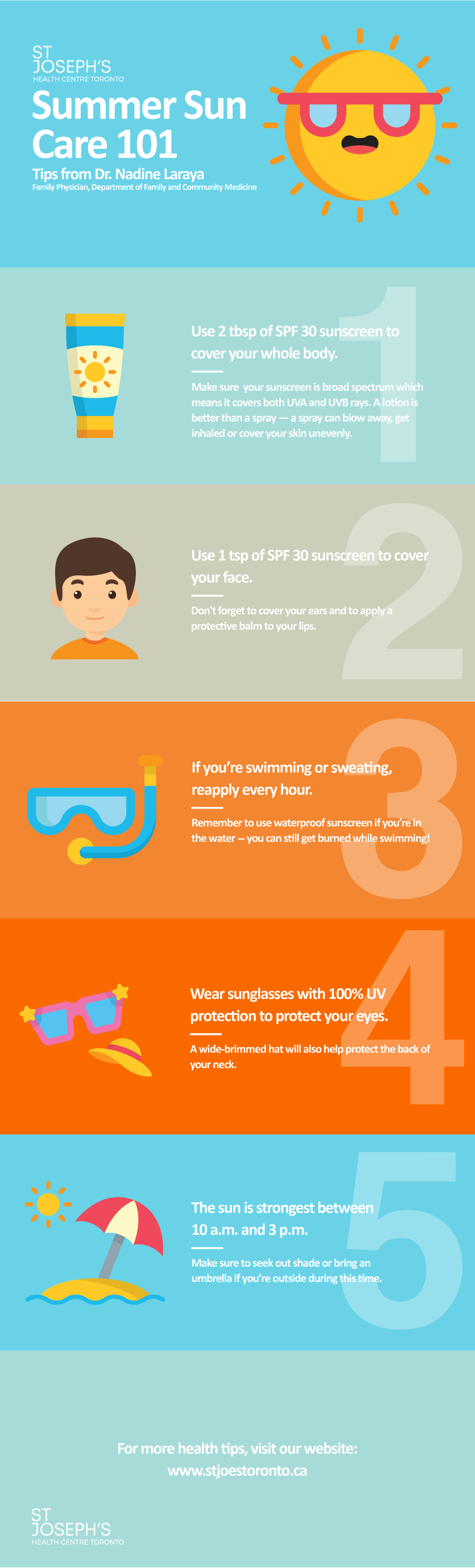 ST JOSEPH'S
HEALTH CENTRE TORONTO

Summer Sun Care 101

Tips from Dr. Nadine Laraya
Family Physician, Department of Family and Community Medicine

1

Use 2 tbsp of SPF 30 sunscreen to cover your whole body.

Make sure your sunscreen is broad spectrum which means it covers both UVA and UVB rays. A lotion is better than a spray — a spray can blow away, get inhaled or cover your skin unevenly.

2

Use 1 tsp of SPF 30 sunscreen to cover your face.

Don't forget to cover your ears and to apply a protective balm to your lips.

3

If you're swimming or sweating, reapply every hour.

Remember to use waterproof sunscreen if you're in the water – you can still get burned while swimming!

4

Wear sunglasses with 100% UV protection to protect your eyes.

A wide-brimmed hat will also help protect the back of your neck.

5

The sun is strongest between 10 a.m. and 3 p.m.

Make sure to seek out shade or bring an umbrella if you're outside during this time.

For more health tips, visit our website:
www.stjoestoronto.ca

ST JOSEPH'S
HEALTH CENTRE TORONTO